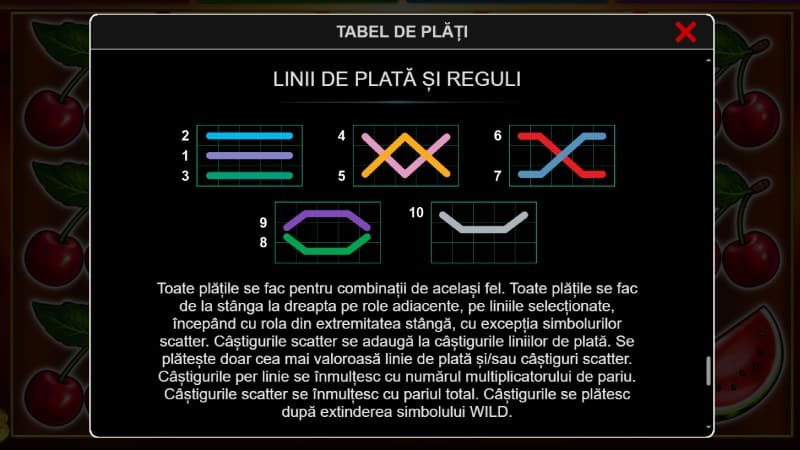 TABEL DE PLĂȚI

LINII DE PLATĂ ȘI REGULI

2
1
3

4
5

6
7

9
8

10

Toate plățile se fac pentru combinații de același fel. Toate plățile se fac de la stânga la dreapta pe role adiacente, pe liniile selecționate, începând cu rola din extremitatea stângă, cu excepția simbolurilor scatter. Câștigurile scatter se adaugă la câștigurile liniilor de plată. Se plătește doar cea mai valoroasă linie de plată și/sau câștiguri scatter. Câștigurile per linie se înmulțesc cu numărul multiplicatorului de pariu. Câștigurile scatter se înmulțesc cu pariul total. Câștigurile se plătesc după extinderea simbolului WILD.